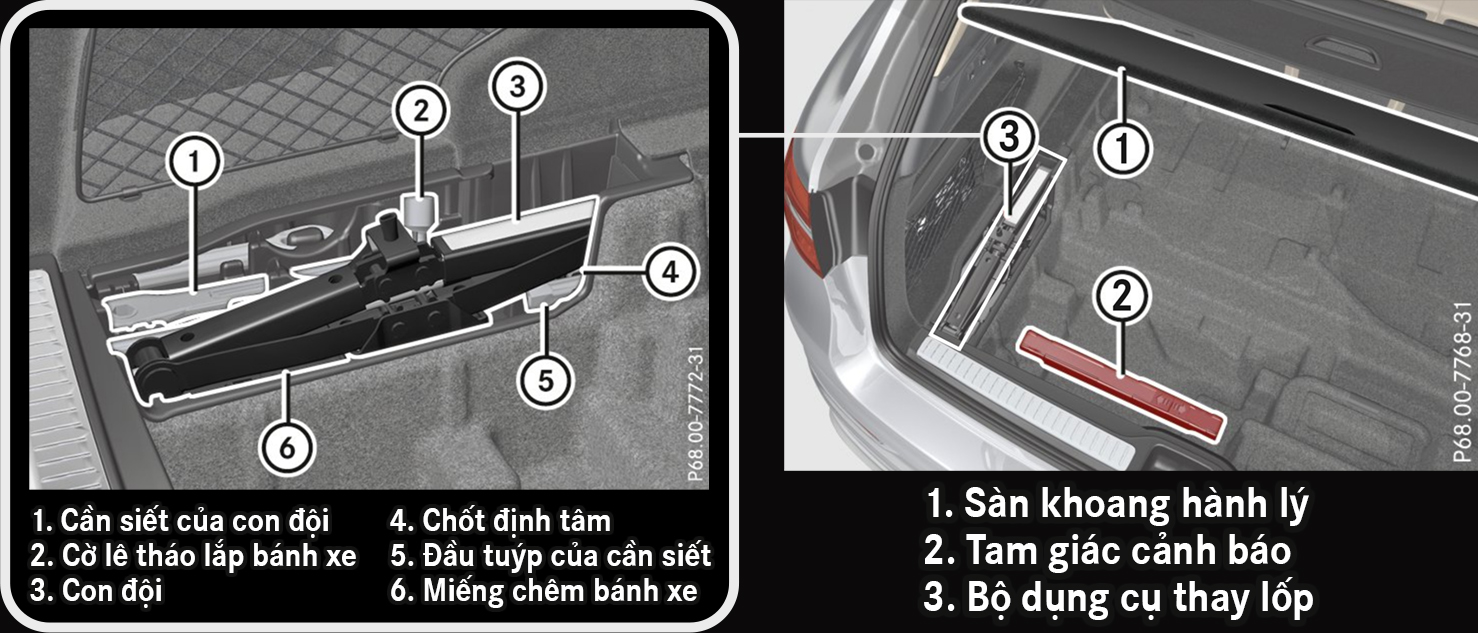 1
2
3
4
5
6
P68.00-7772-31

1. Cần siết của con đội
2. Cờ lê tháo lắp bánh xe
3. Con đội

4. Chốt định tâm
5. Đầu tuýp của cần siết
6. Miếng chêm bánh xe

3
1
2
P68.00-7768-31

1. Sàn khoang hành lý
2. Tam giác cảnh báo
3. Bộ dụng cụ thay lốp