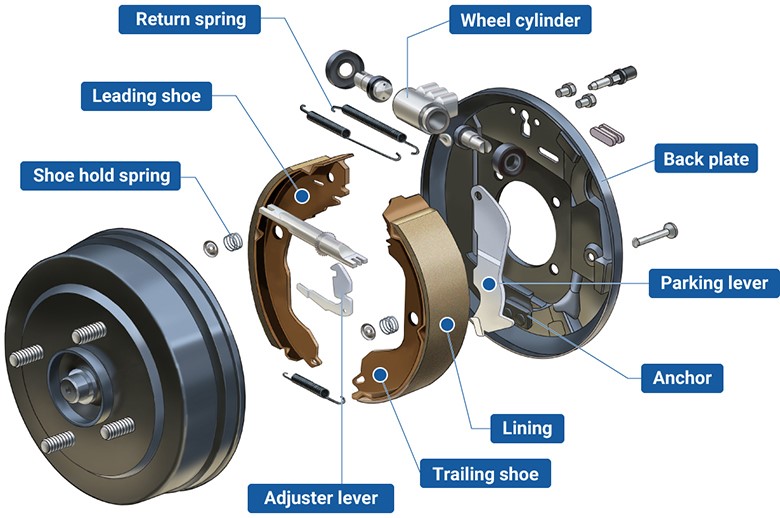 Return spring
Wheel cylinder
Leading shoe
Shoe hold spring
Back plate
Parking lever
Anchor
Lining
Trailing shoe
Adjuster lever