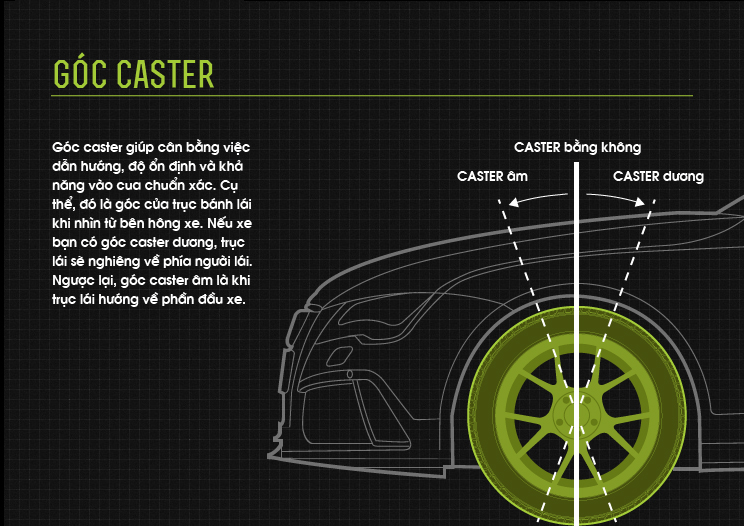 GÓC CASTER

Góc caster giúp cân bằng việc dẫn hướng, độ ổn định và khả năng vào cua chuẩn xác. Cụ thể, đó là góc của trục bánh lái khi nhìn từ bên hông xe. Nếu xe bạn có góc caster dương, trục lái sẽ nghiêng về phía người lái. Ngược lại, góc caster âm là khi trục lái hướng về phần đầu xe.

CASTER bằng không

CASTER âm

CASTER dương