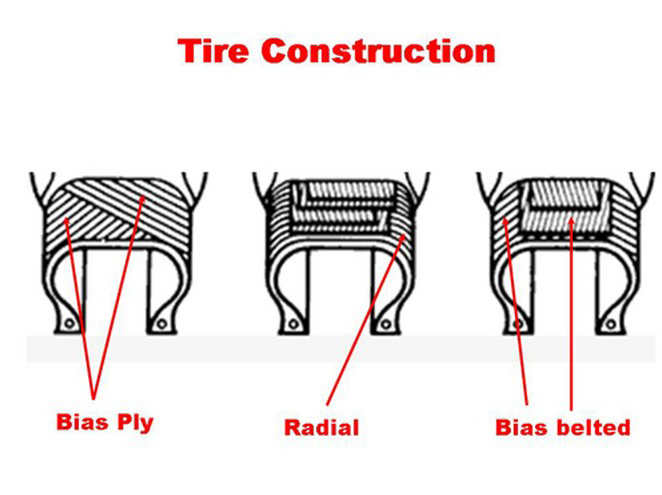 Tire Construction

Bias Ply

Radial

Bias belted