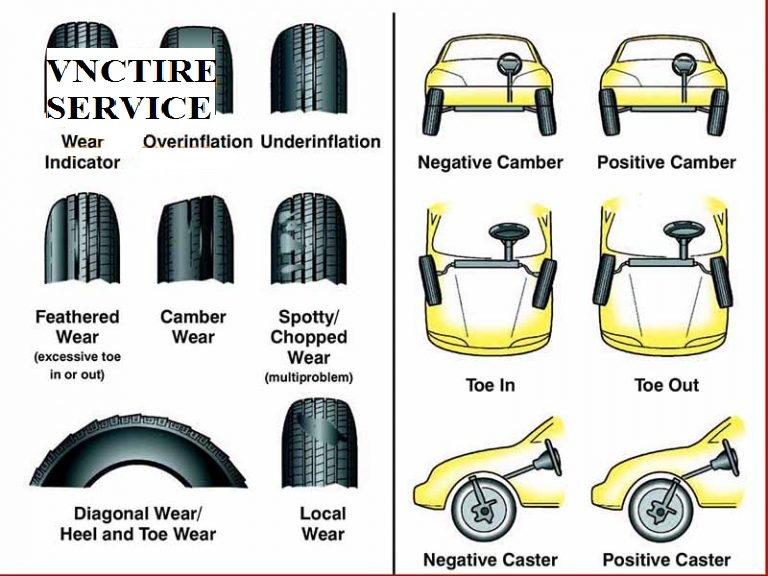 VNCTIRE SERVICE

Wear Indicator

Overinflation

Underinflation

Feathered Wear
(excessive toe in or out)

Camber Wear

Spotty/ Chopped Wear
(multiproblem)

Diagonal Wear/ Heel and Toe Wear

Local Wear

Negative Camber

Positive Camber

Toe In

Toe Out

Negative Caster

Positive Caster