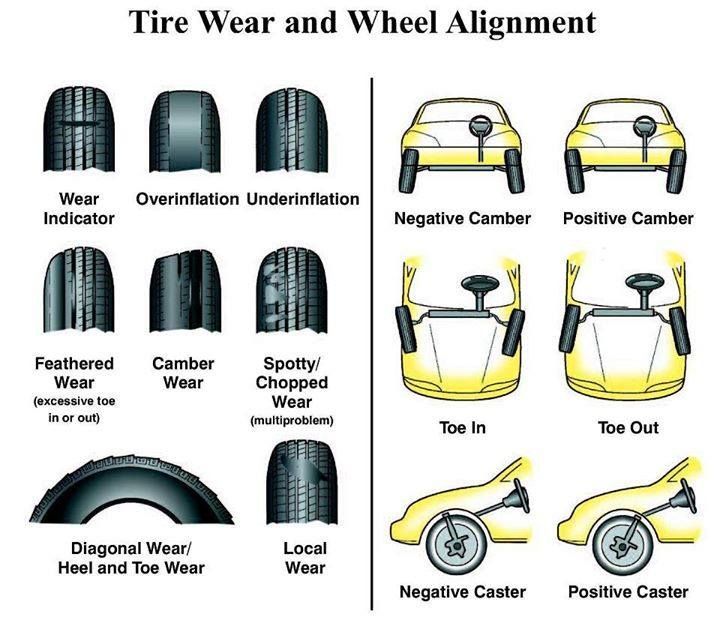 Tire Wear and Wheel Alignment

Wear Indicator

Overinflation

Underinflation

Feathered Wear
(excessive toe in or out)

Camber Wear

Spotty/ Chopped Wear
(multiproblem)

Diagonal Wear/ Heel and Toe Wear

Local Wear

Negative Camber

Positive Camber

Toe In

Toe Out

Negative Caster

Positive Caster