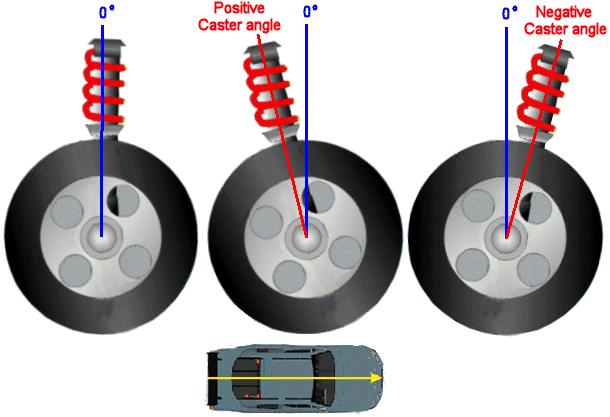 0°

Positive Caster angle

0°

0°

Negative Caster angle