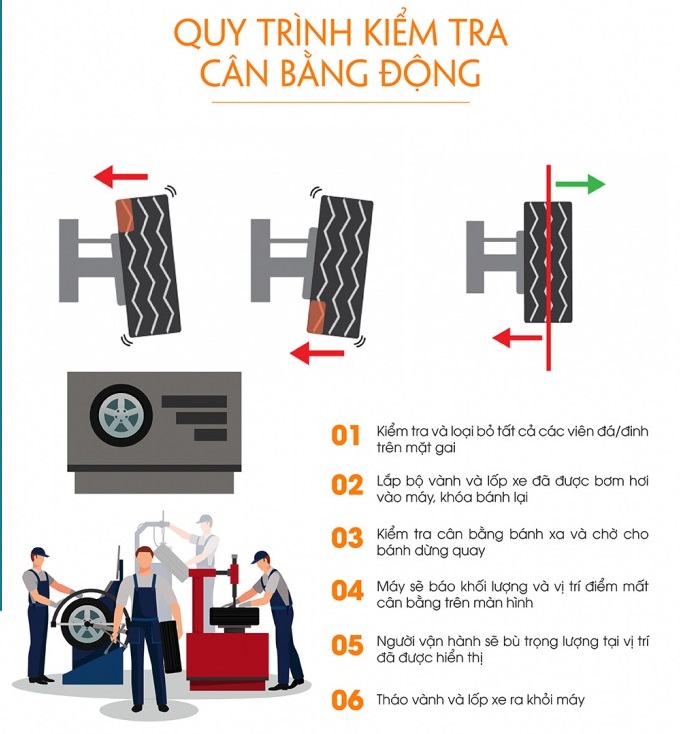 QUY TRÌNH KIỂM TRA CÂN BẰNG ĐỘNG

01 Kiểm tra và loại bỏ tất cả các viên đá/đinh trên mặt gai

02 Lắp bộ vành và lốp xe đã được bơm hơi vào máy, khóa bánh lại

03 Kiểm tra cân bằng bánh xa và chờ cho bánh dừng quay

04 Máy sẽ báo khối lượng và vị trí điểm mất cân bằng trên màn hình

05 Người vận hành sẽ bù trọng lượng tại vị trí đã được hiển thị

06 Tháo vành và lốp xe ra khỏi máy