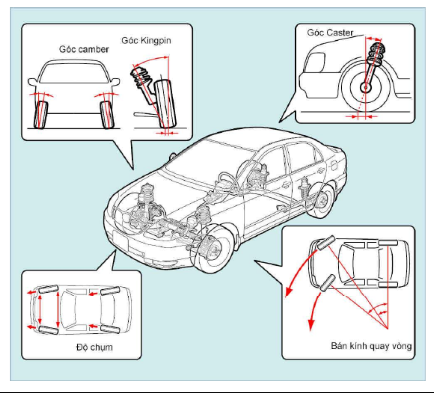 Góc camber

Góc Kingpin

Góc Caster

Độ chụm

Bán kính quay vòng